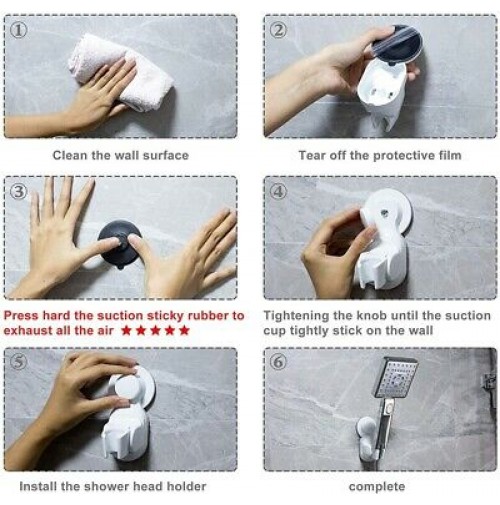 ①

Clean the wall surface

②

Tear off the protective film

③

Press hard the suction sticky rubber to exhaust all the air ★★★★★

④

Tightening the knob until the suction cup tightly stick on the wall

⑤

Install the shower head holder

⑥

complete