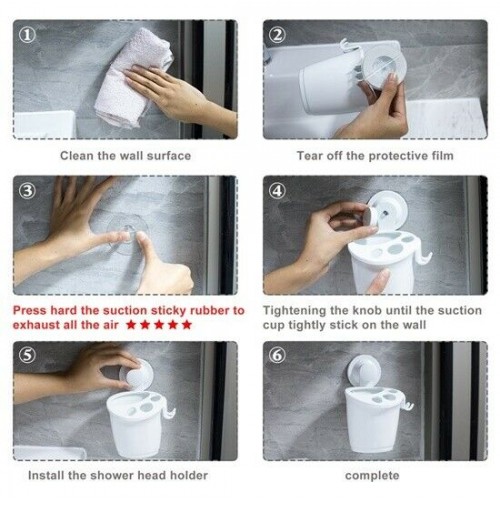 ①

Clean the wall surface

②

Tear off the protective film

③

Press hard the suction sticky rubber to exhaust all the air ★★★★★

④

Tightening the knob until the suction cup tightly stick on the wall

⑤

Install the shower head holder

⑥

complete