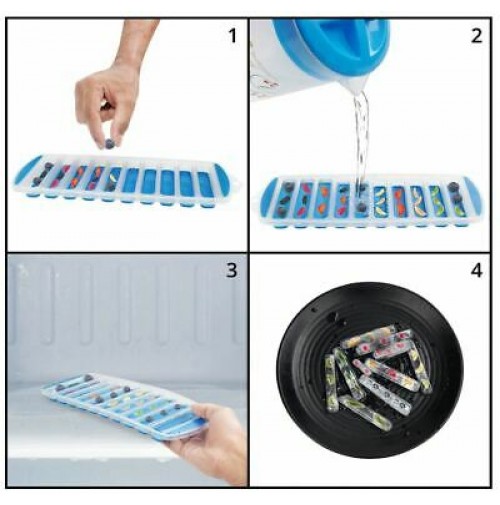 1

2

3

4