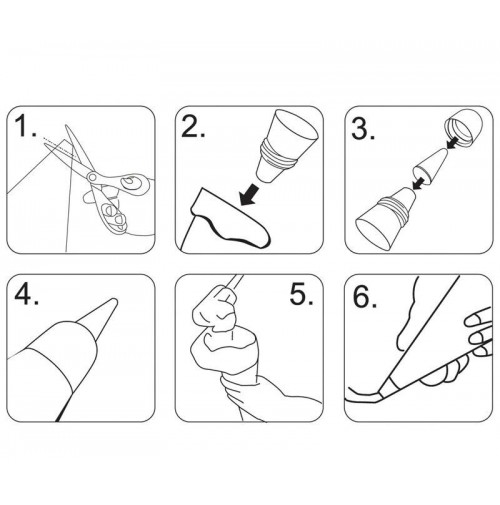 1.

2.

3.

4.

5.

6.