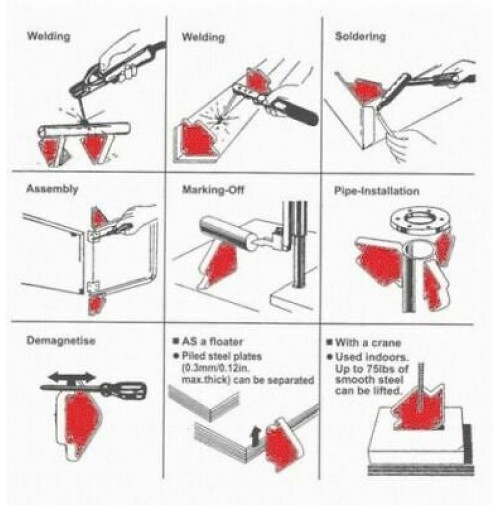 Welding

Welding

Soldering

Assembly

Marking-Off

Pipe-Installation

Demagnetise

■ AS a floater
● Piled steel plates (0.3mm/0.12in. max.thick) can be separated

■ With a crane
● Used indoors. Up to 75lbs of smooth steel can be lifted.