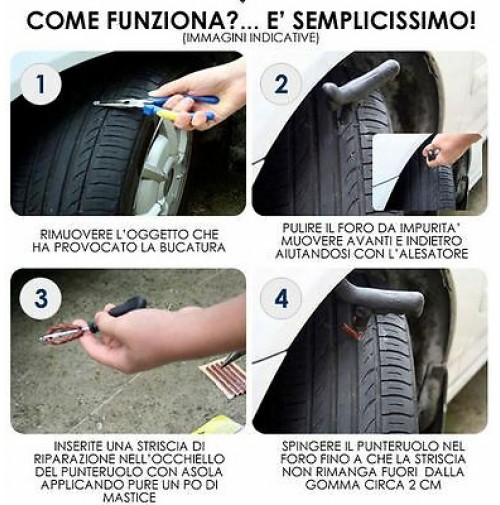 COME FUNZIONA?... E' SEMPLICISSIMO!
(IMMAGINI INDICATIVE)

1

RIMUOVERE L'OGGETTO CHE HA PROVOCATO LA BUCATURA

2

PULIRE IL FORO DA IMPURITA' MUOVERE AVANTI E INDIETRO AIUTANDOSI CON L'ALESATORE

3

INSERITE UNA STRISCIA DI RIPARAZIONE NELL'OCCHIELLO DEL PUNTERUOLO CON ASOLA APPLICANDO PURE UN PO DI MASTICE

4

SPINGERE IL PUNTERUOLO NEL FORO FINO A CHE LA STRISCIA NON RIMANGA FUORI DALLA GOMMA CIRCA 2 CM