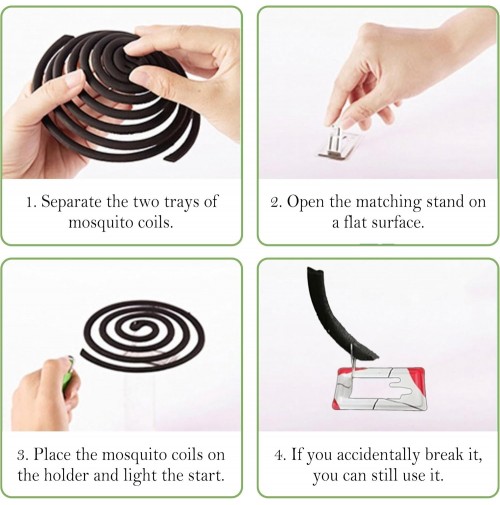 1. Separate the two trays of mosquito coils.

2. Open the matching stand on a flat surface.

3. Place the mosquito coils on the holder and light the start.

4. If you accidentally break it, you can still use it.